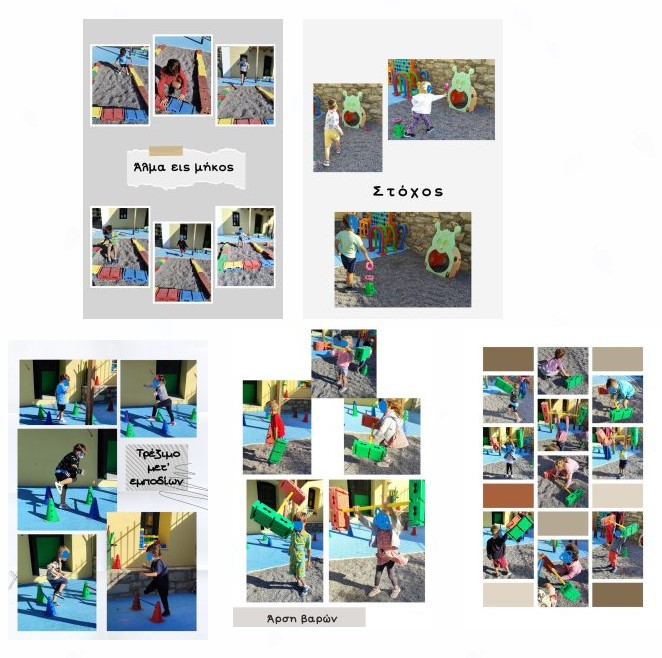 Άλμα εις μήκος

Στόχος

Τρέξιμο μετ' εμποδίων

Άρση βαρών